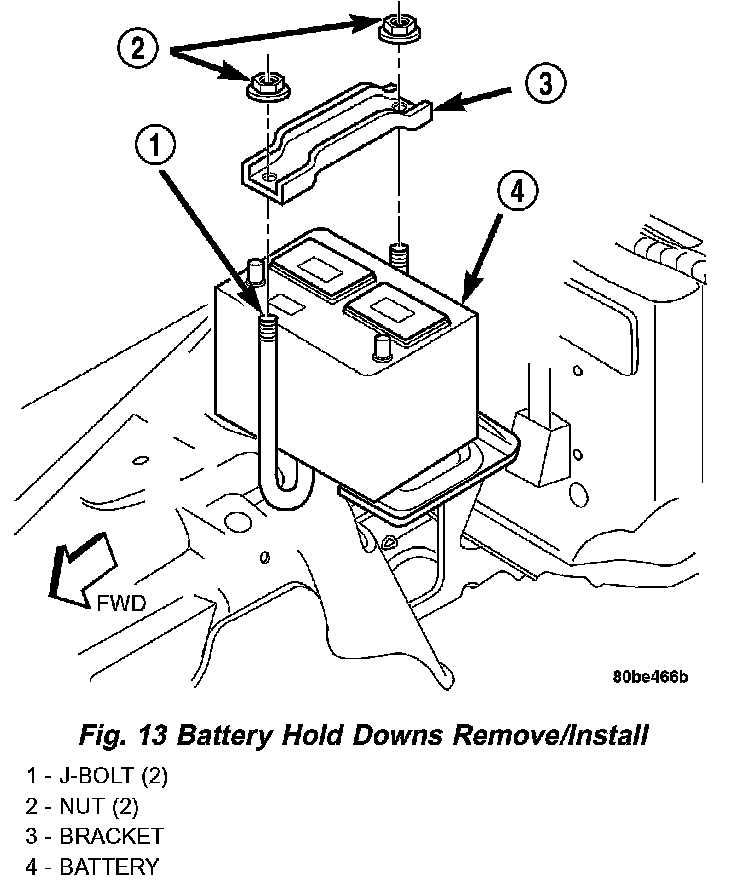 2

3

1

4

FWD

80be466b

Fig. 13 Battery Hold Downs Remove/Install

1 - J-BOLT (2)
2 - NUT (2)
3 - BRACKET
4 - BATTERY