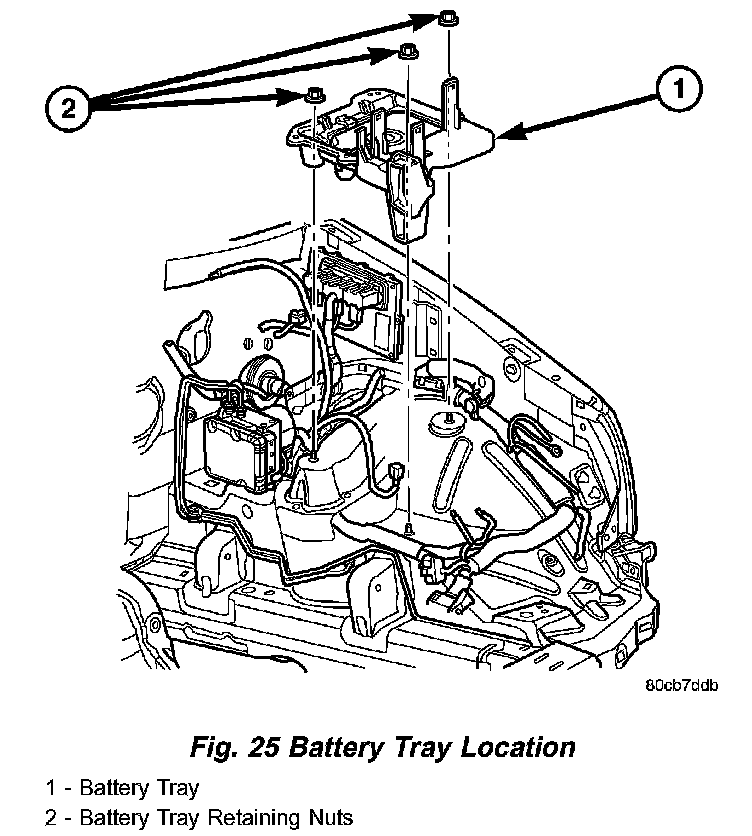 2

1

80cb7ddb

Fig. 25 Battery Tray Location

1 - Battery Tray
2 - Battery Tray Retaining Nuts