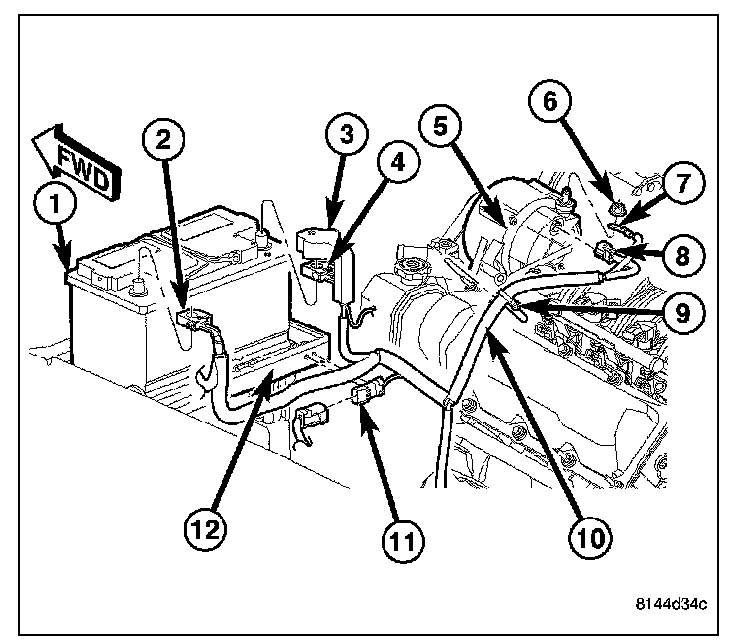 FWD
1
2
3
4
5
6
7
8
9
10
11
12
8144d34c