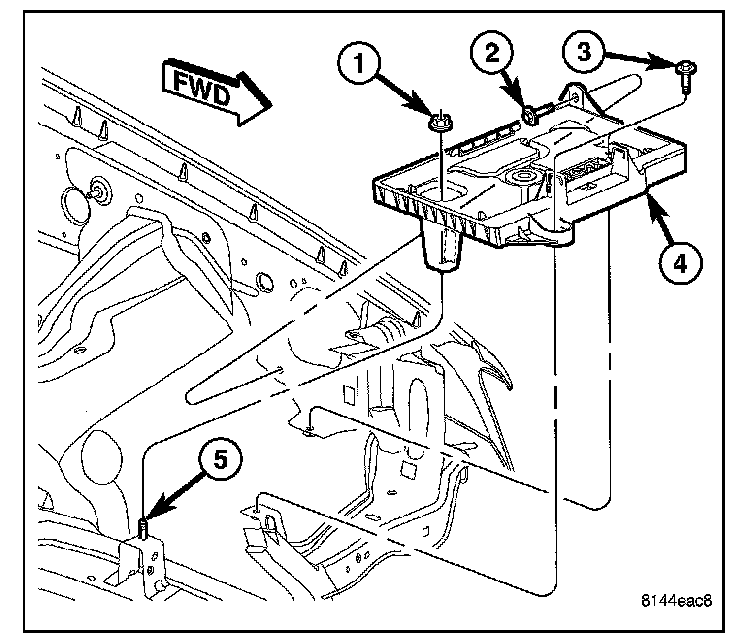 FWD

1

2

3

4

5

8144eac8