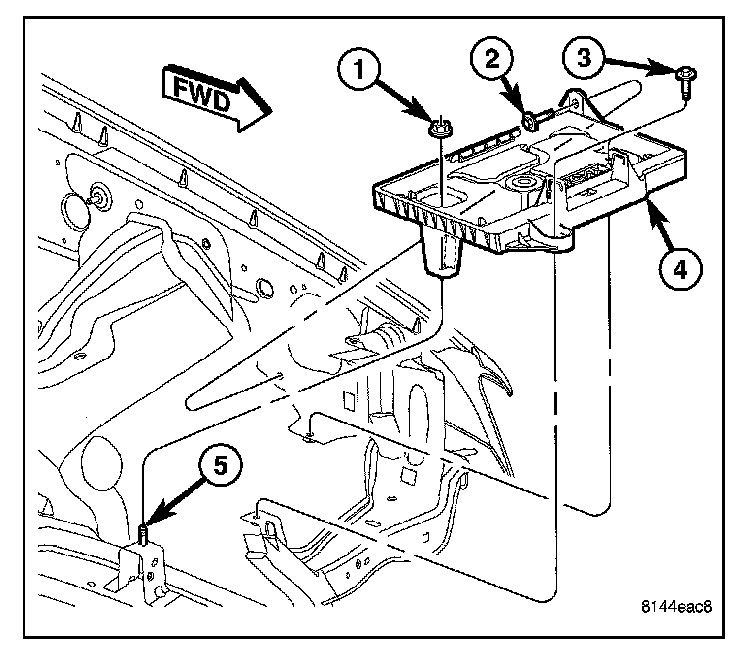 FWD
1
2
3
4
5
8144eac8