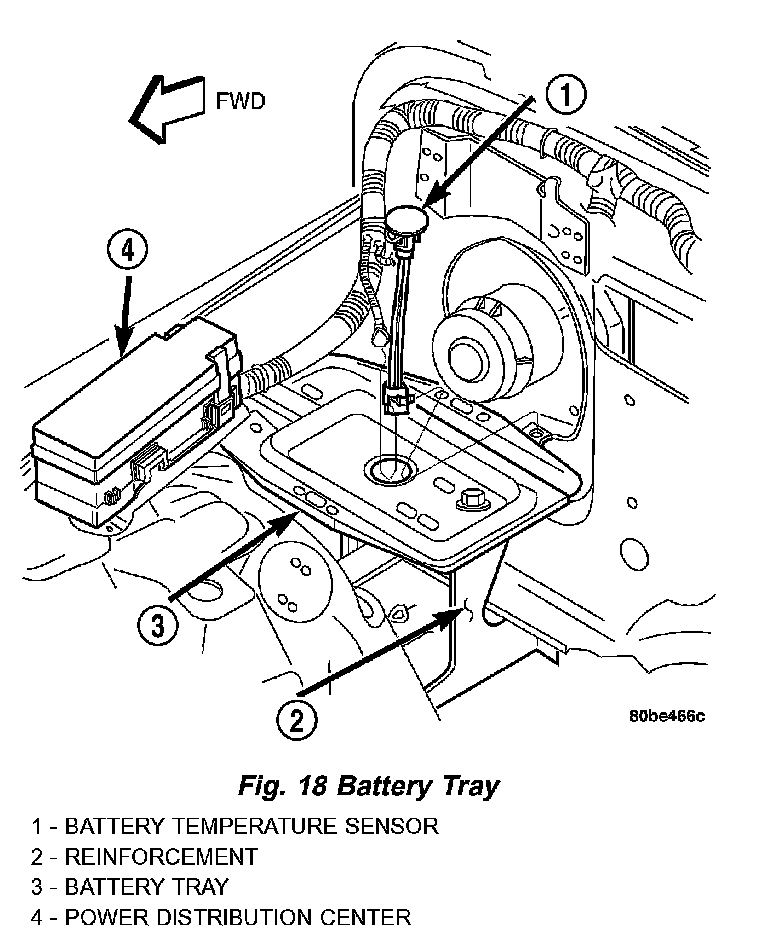 FWD

1

4

3

2

80be466c

Fig. 18 Battery Tray

1 - BATTERY TEMPERATURE SENSOR
2 - REINFORCEMENT
3 - BATTERY TRAY
4 - POWER DISTRIBUTION CENTER