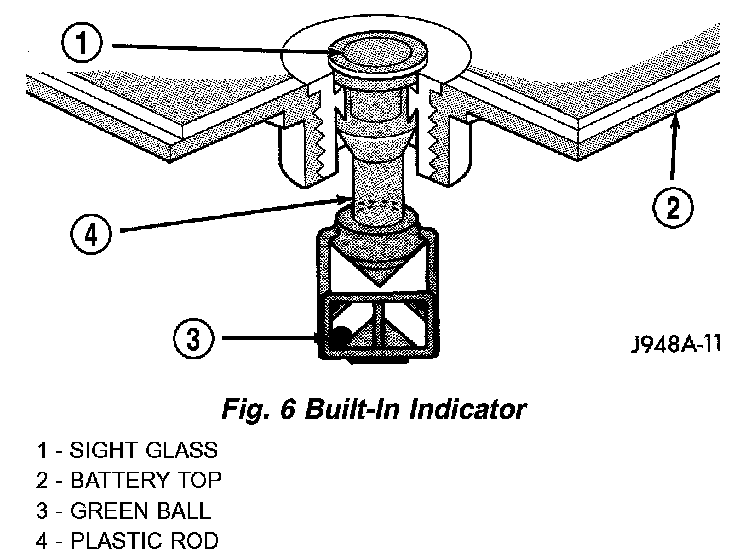 1

2

4

3

J948A-11

Fig. 6 Built-In Indicator

1 - SIGHT GLASS
2 - BATTERY TOP
3 - GREEN BALL
4 - PLASTIC ROD