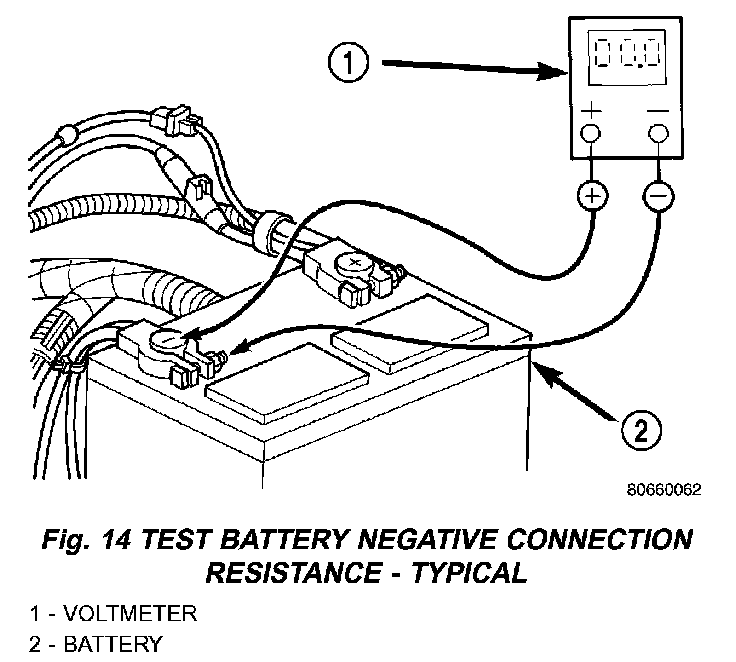 1

00.0

+ −

+ −

2

80660062

Fig. 14 TEST BATTERY NEGATIVE CONNECTION RESISTANCE - TYPICAL

1 - VOLTMETER
2 - BATTERY