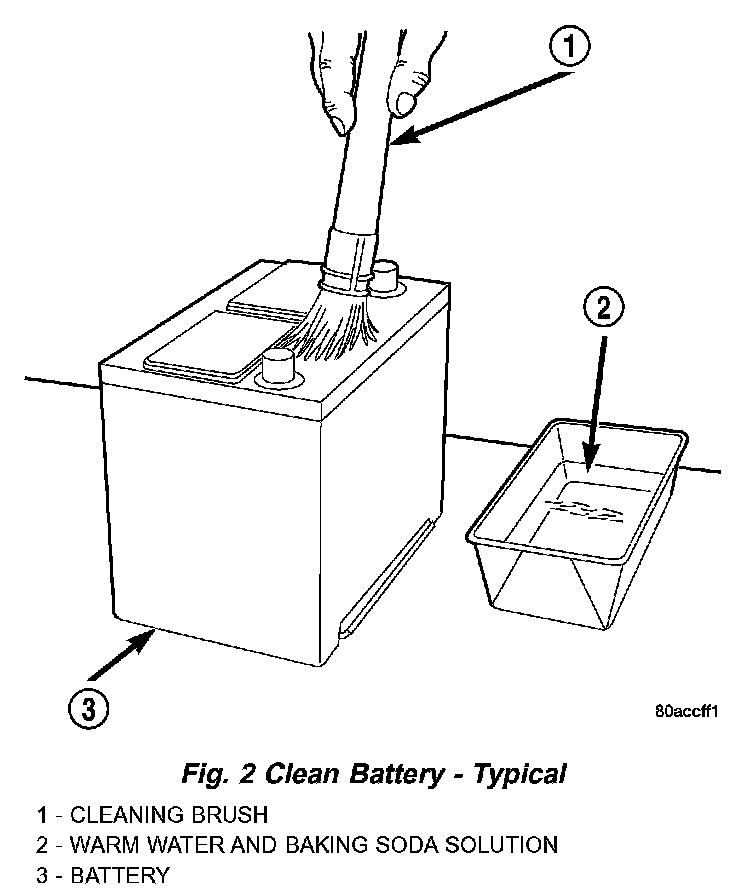 1

2

3

80accff1

Fig. 2 Clean Battery - Typical

1 - CLEANING BRUSH
2 - WARM WATER AND BAKING SODA SOLUTION
3 - BATTERY