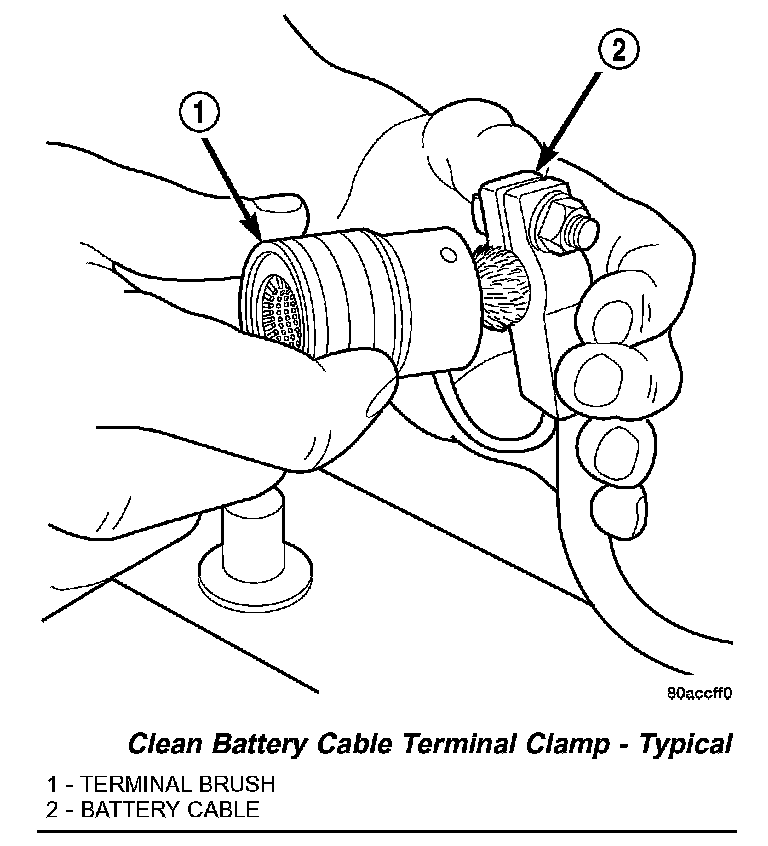 1

2

80accff0

Clean Battery Cable Terminal Clamp - Typical

1 - TERMINAL BRUSH
2 - BATTERY CABLE