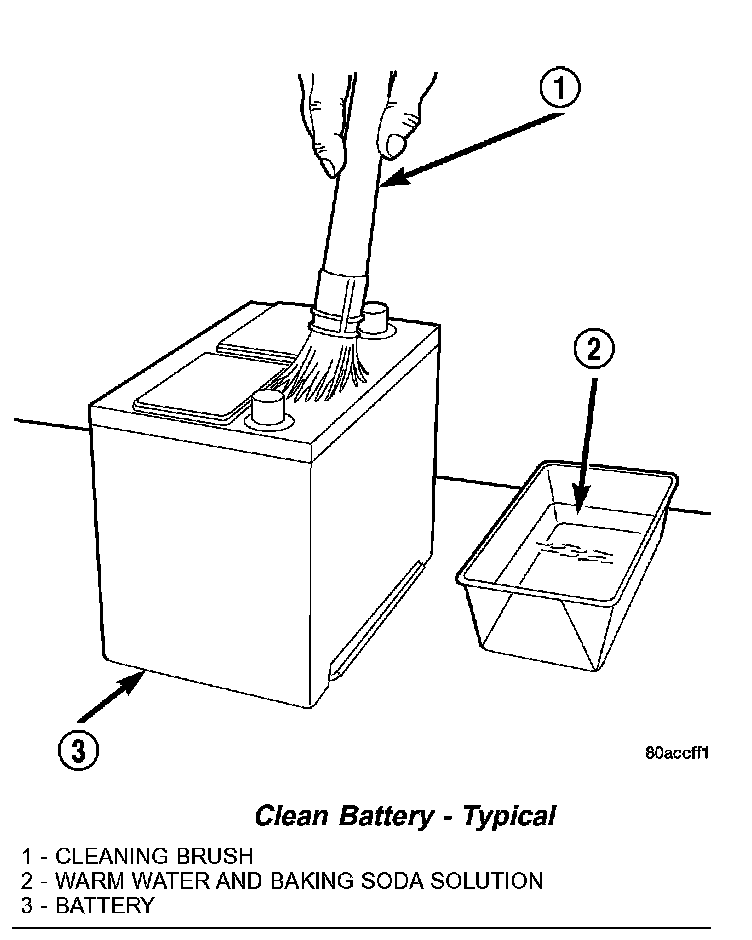 1

2

3

80accff1

Clean Battery - Typical

1 - CLEANING BRUSH
2 - WARM WATER AND BAKING SODA SOLUTION
3 - BATTERY