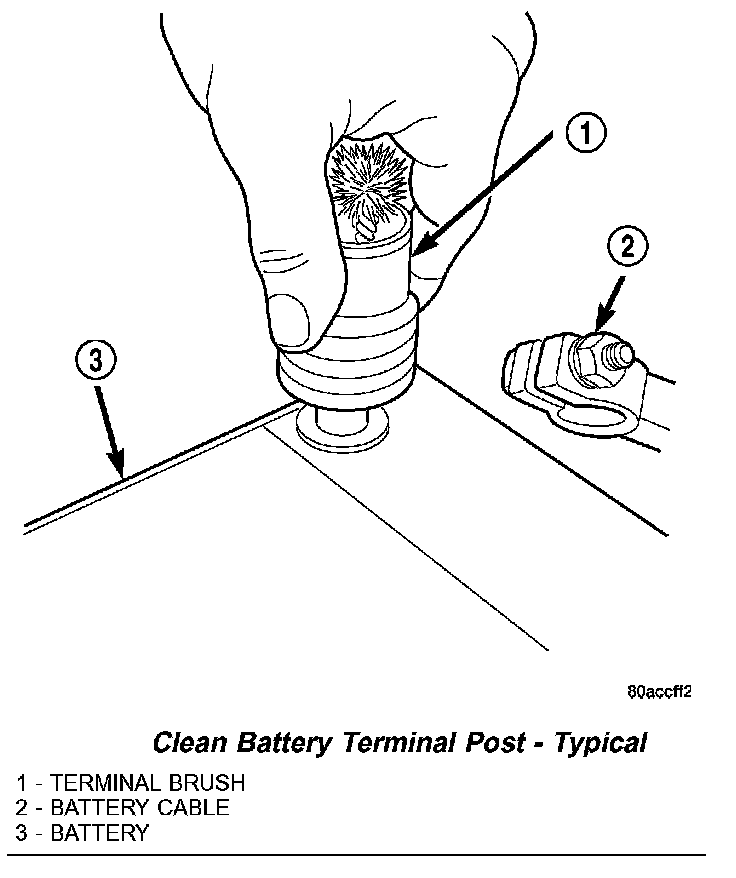 1

2

3

80accff2

Clean Battery Terminal Post - Typical

1 - TERMINAL BRUSH
2 - BATTERY CABLE
3 - BATTERY