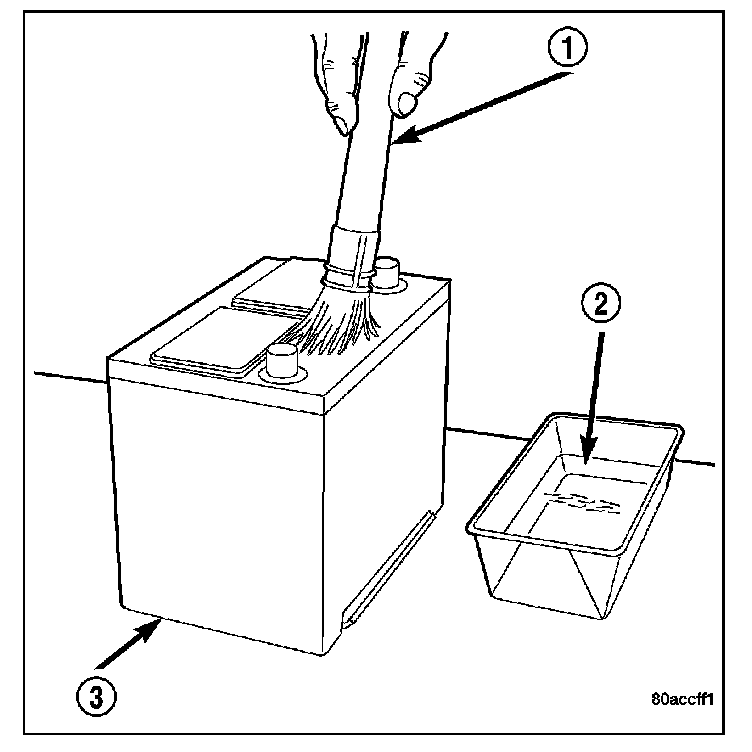 1
2
3
80accff1