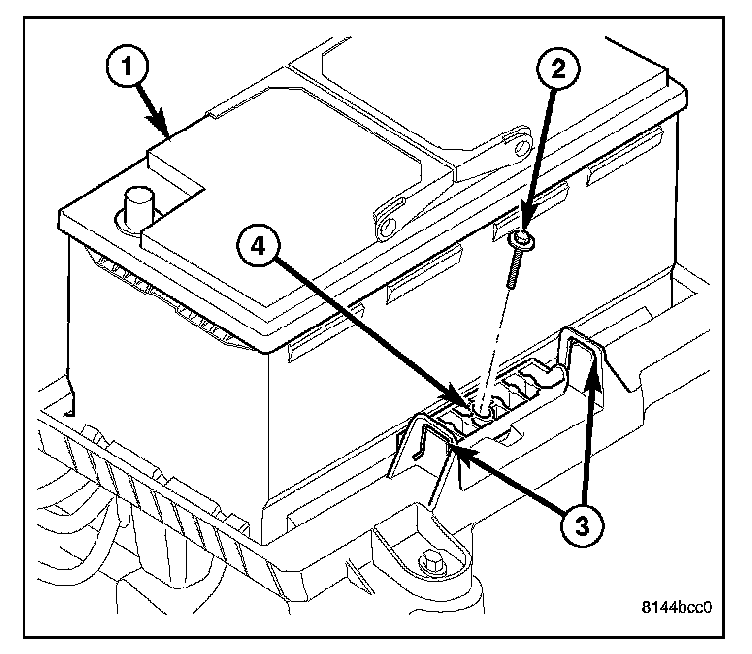 1
2
4
3
8144bcc0