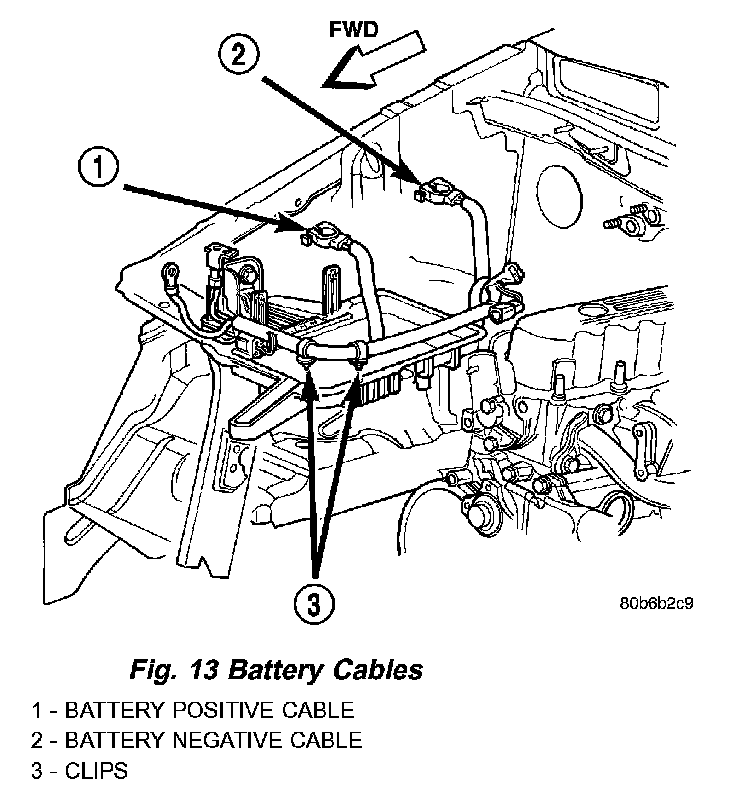 FWD

2

1

3

80b6b2c9

Fig. 13 Battery Cables

1 - BATTERY POSITIVE CABLE
2 - BATTERY NEGATIVE CABLE
3 - CLIPS