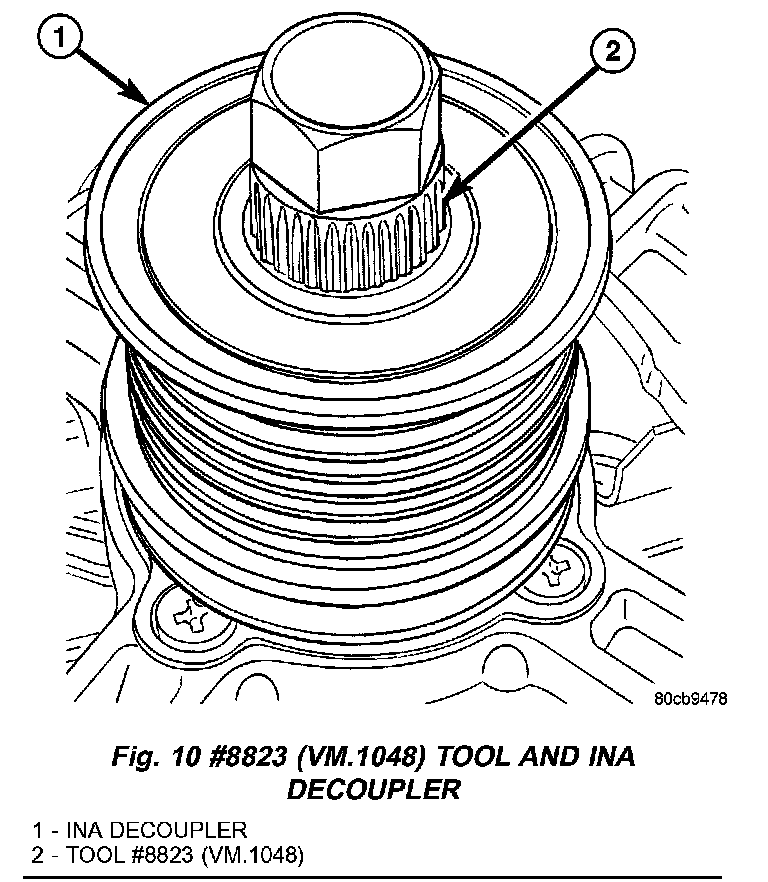 1

2

80cb9478

Fig. 10 #8823 (VM.1048) TOOL AND INA DECOUPLER

1 - INA DECOUPLER
2 - TOOL #8823 (VM.1048)