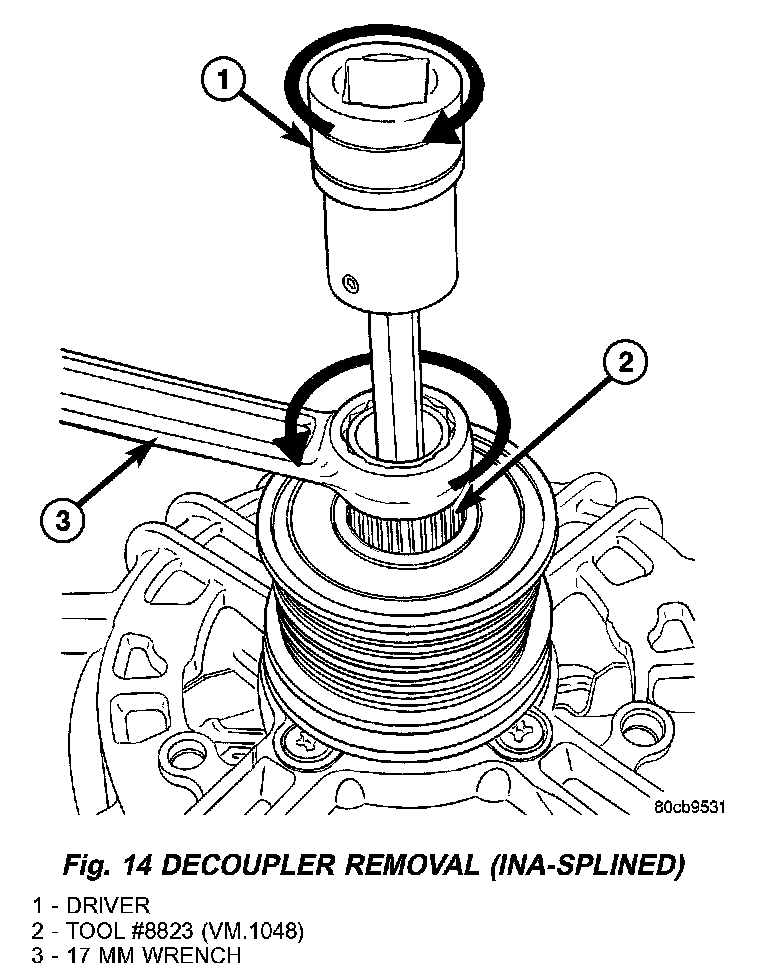 1

2

3

80cb9531

Fig. 14 DECOUPLER REMOVAL (INA-SPLINED)

1 - DRIVER
2 - TOOL #8823 (VM.1048)
3 - 17 MM WRENCH