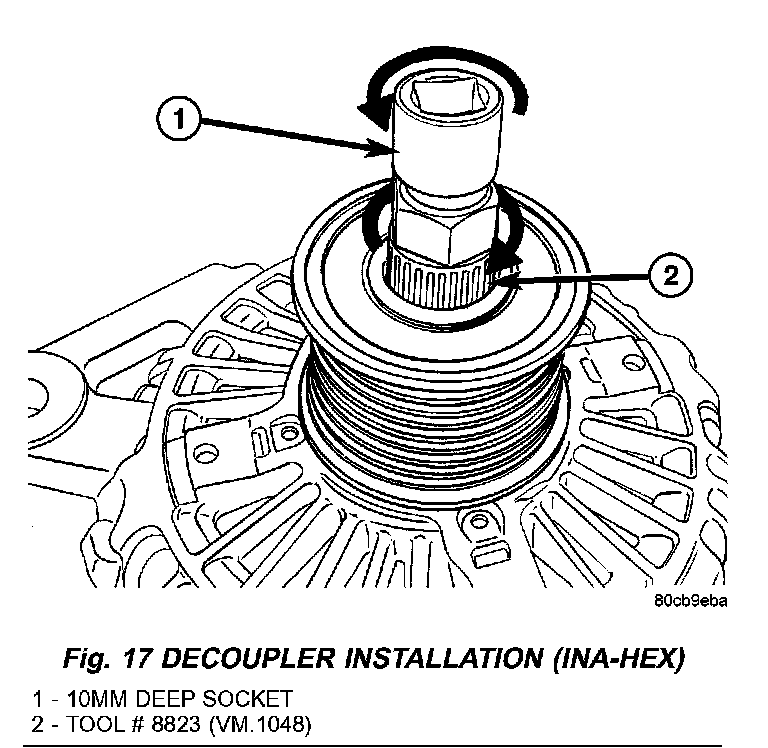 1

2

80cb9eba

Fig. 17 DECOUPLER INSTALLATION (INA-HEX)

1 - 10MM DEEP SOCKET
2 - TOOL # 8823 (VM.1048)