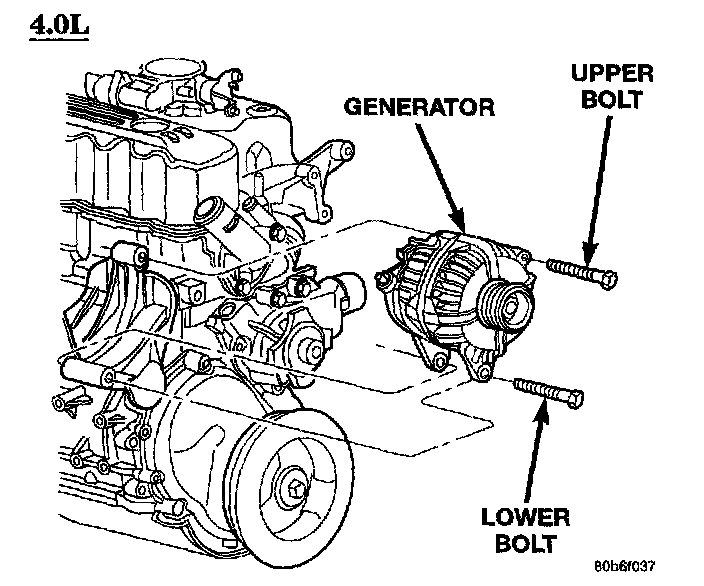 4.0L

GENERATOR

UPPER BOLT

LOWER BOLT

80b6f037