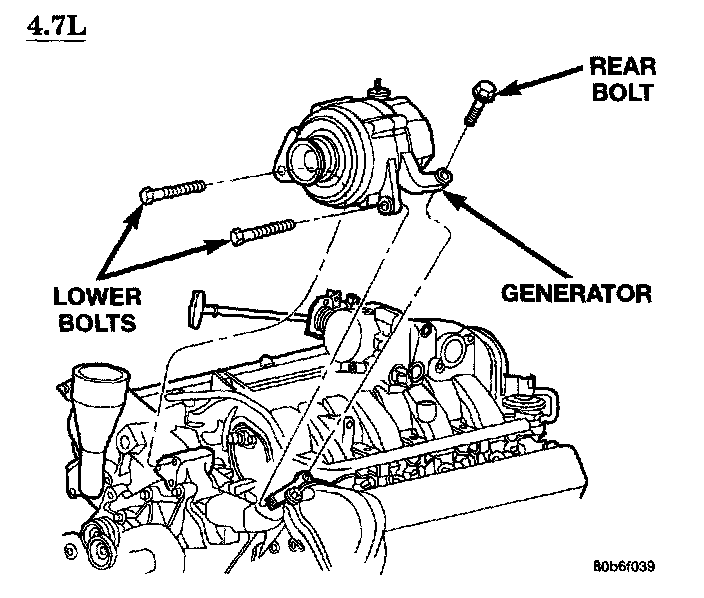 4.7L

REAR BOLT

LOWER BOLTS

GENERATOR

80b6f039