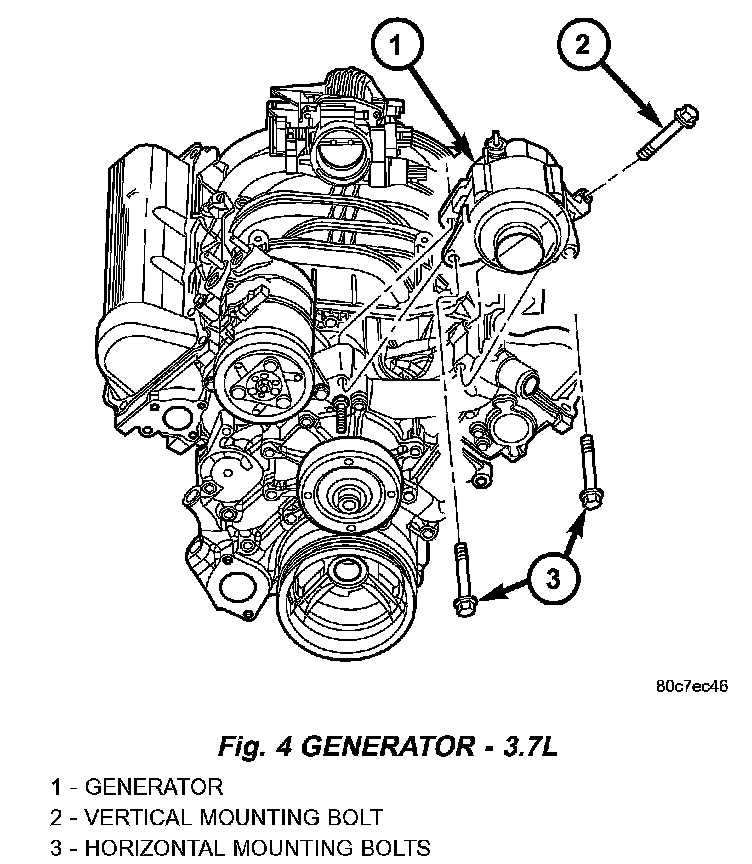 1

2

3

80c7ec46

Fig. 4 GENERATOR - 3.7L

1 - GENERATOR
2 - VERTICAL MOUNTING BOLT
3 - HORIZONTAL MOUNTING BOLTS