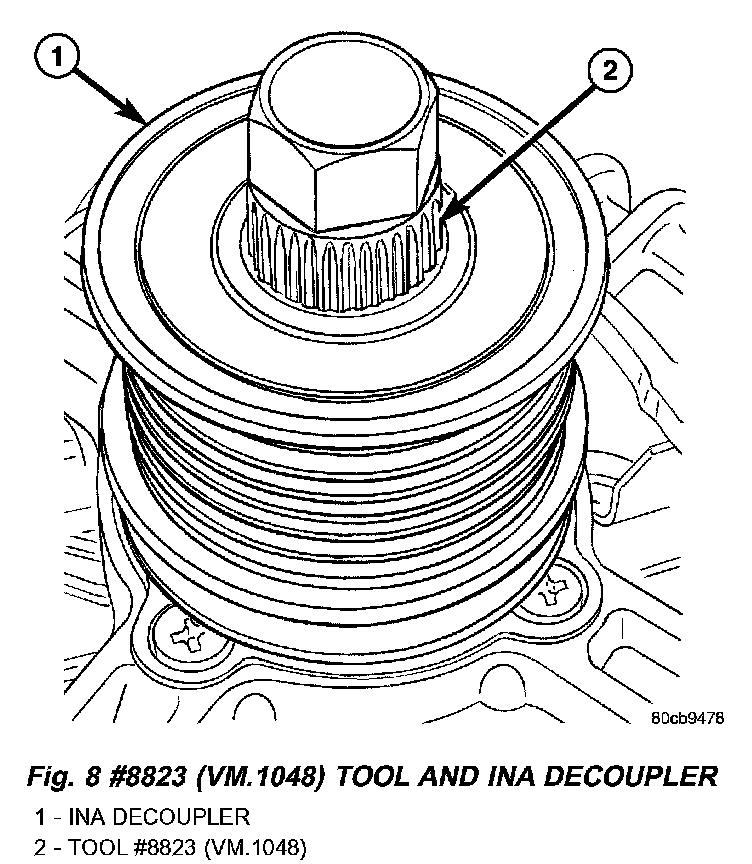 1

2

80cb9478

Fig. 8 #8823 (VM.1048) TOOL AND INA DECOUPLER

1 - INA DECOUPLER
2 - TOOL #8823 (VM.1048)