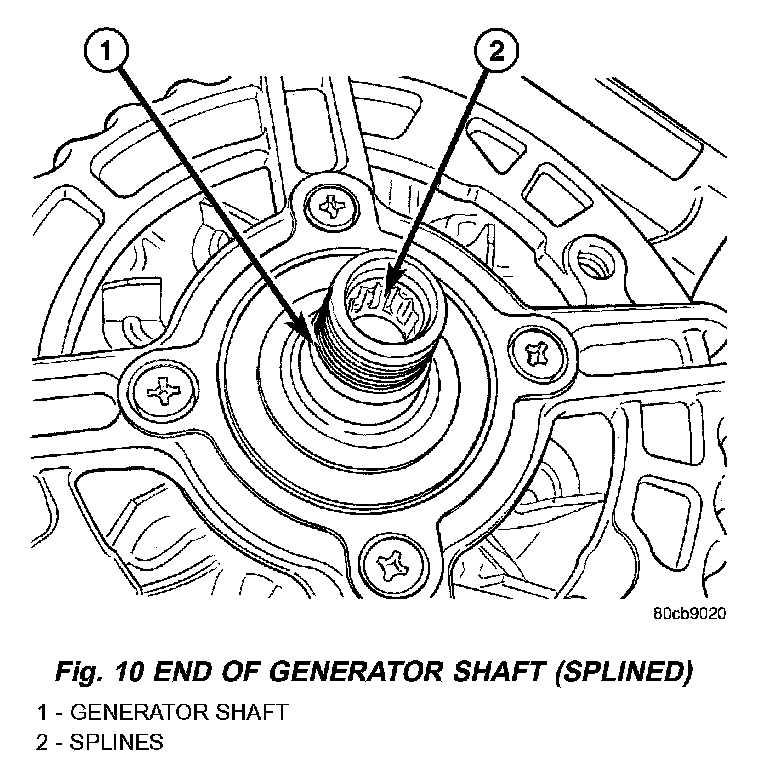 1
2
80cb9020
Fig. 10 END OF GENERATOR SHAFT (SPLINED)
1 - GENERATOR SHAFT
2 - SPLINES