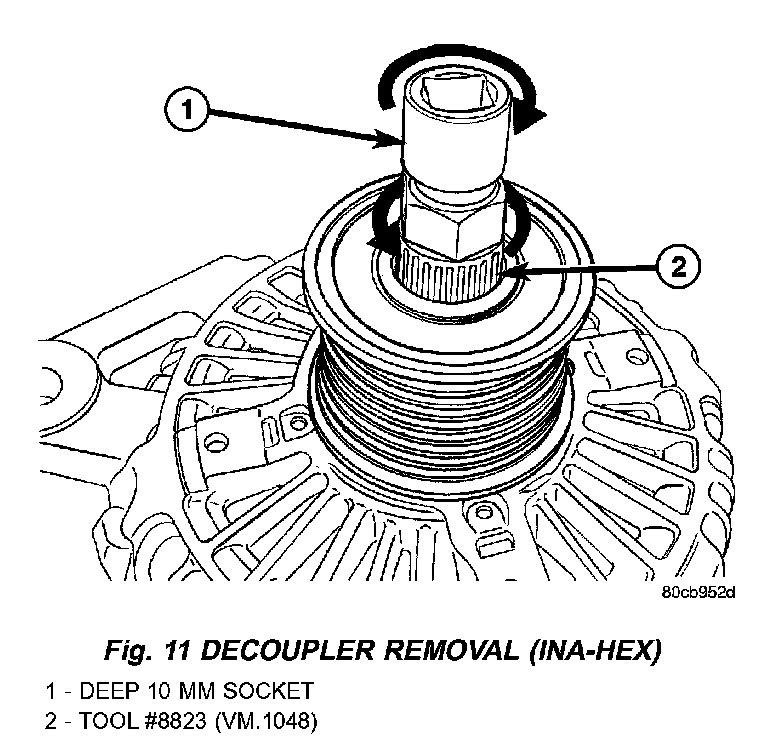 1

2

80cb952d

Fig. 11 DECOUPLER REMOVAL (INA-HEX)

1 - DEEP 10 MM SOCKET
2 - TOOL #8823 (VM.1048)