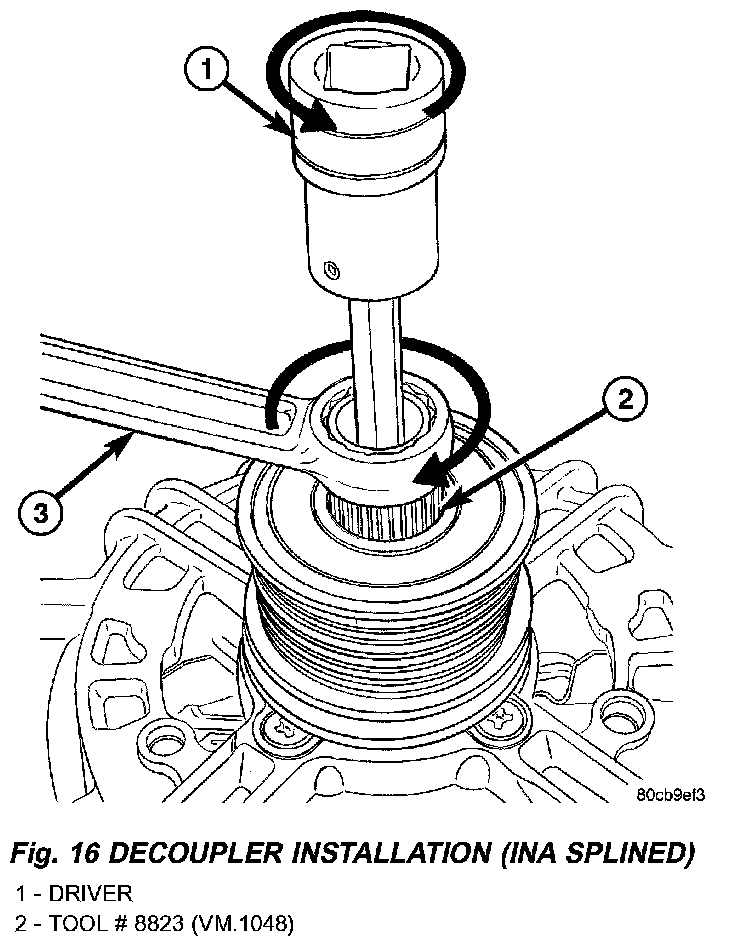 1

2

3

80cb9ef3

Fig. 16 DECOUPLER INSTALLATION (INA SPLINED)

1 - DRIVER

2 - TOOL # 8823 (VM.1048)