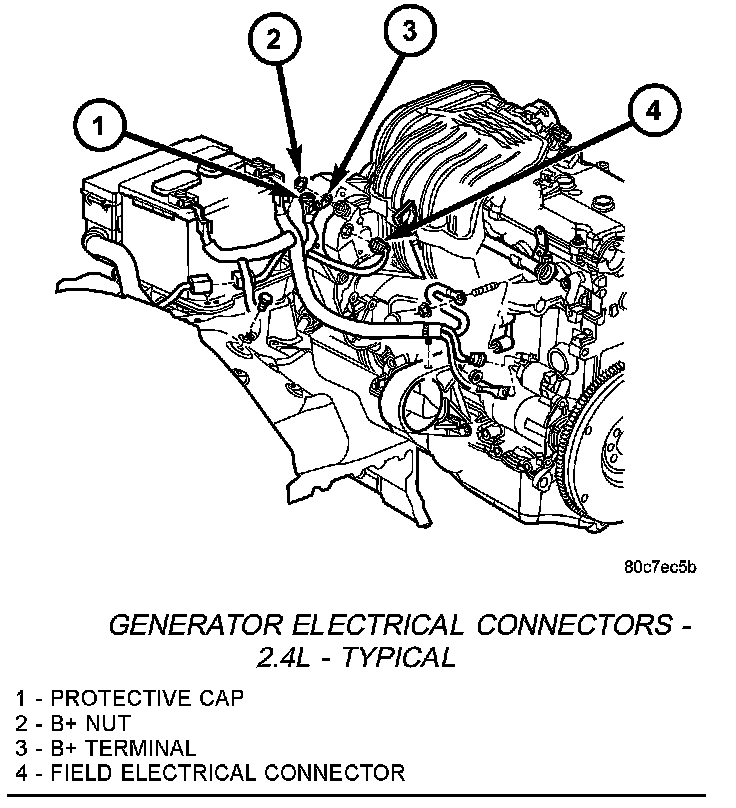 2
3
1
4

80c7ec5b

GENERATOR ELECTRICAL CONNECTORS - 2.4L - TYPICAL

1 - PROTECTIVE CAP
2 - B+ NUT
3 - B+ TERMINAL
4 - FIELD ELECTRICAL CONNECTOR