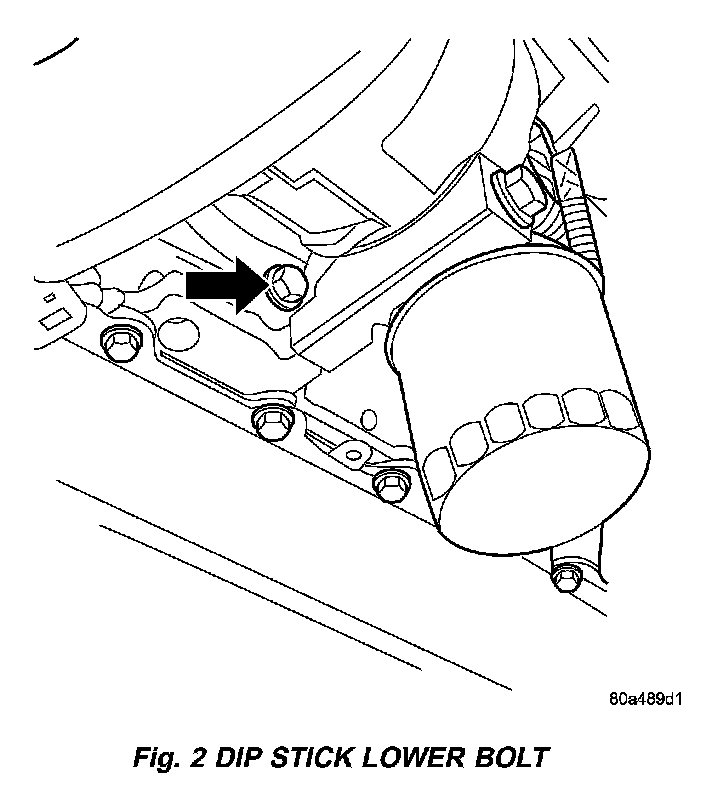 80a489d1

Fig. 2 DIP STICK LOWER BOLT