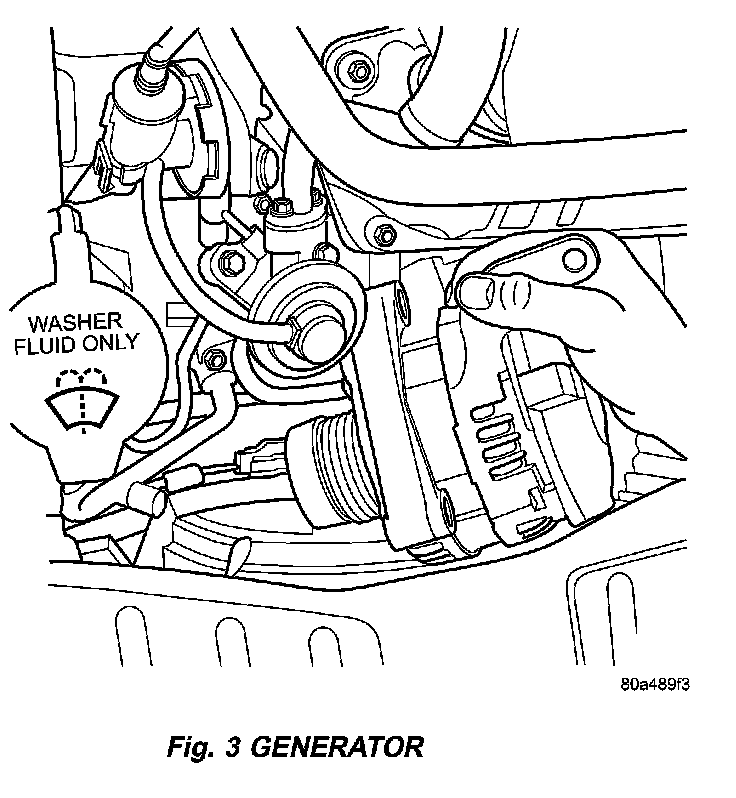 WASHER FLUID ONLY

80a489f3

Fig. 3 GENERATOR