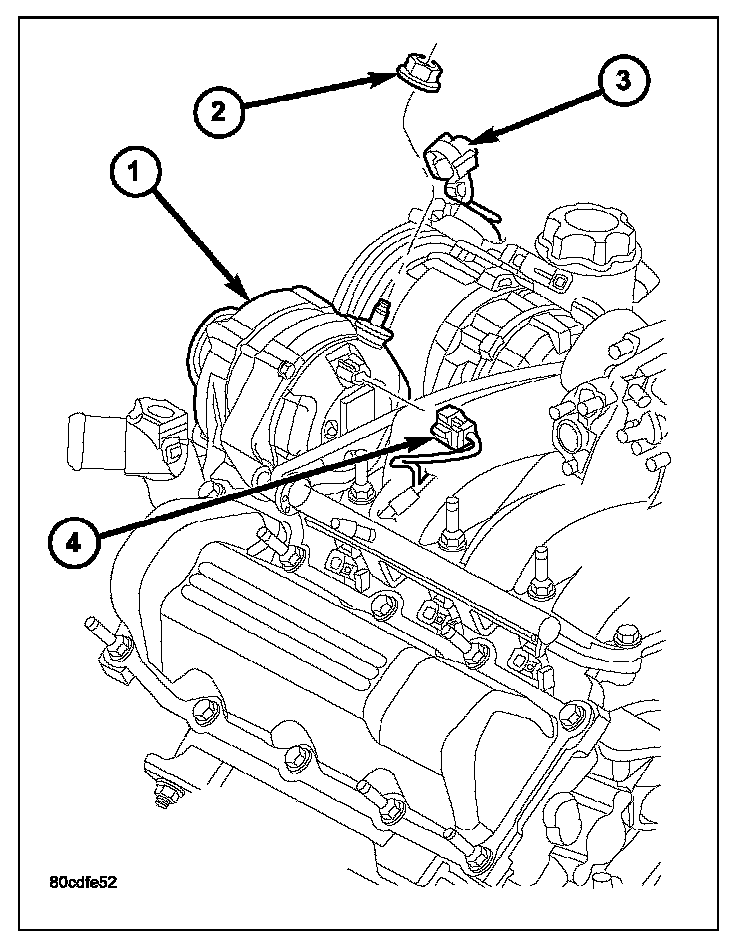 2

3

1

4

80cdfe52