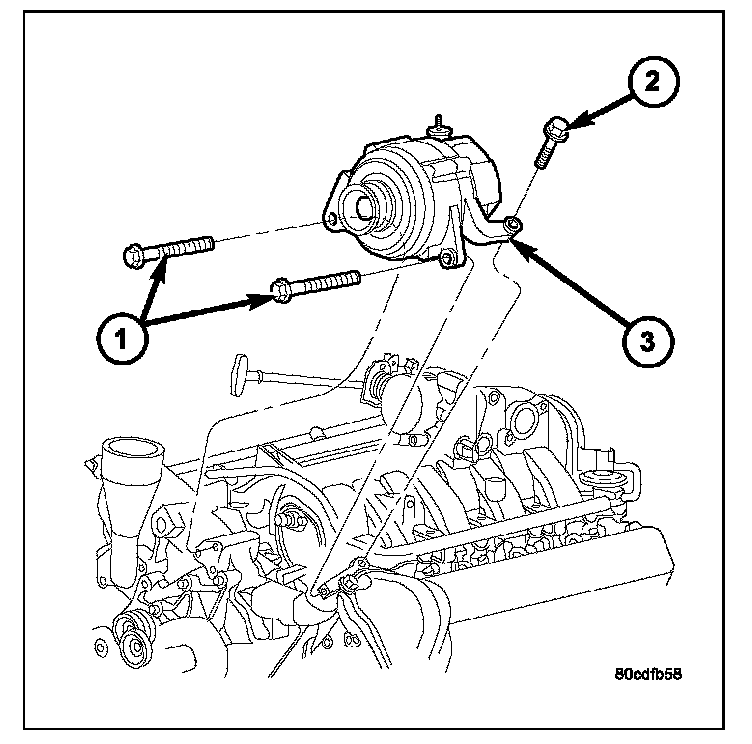 2

1

3

80cdfb58