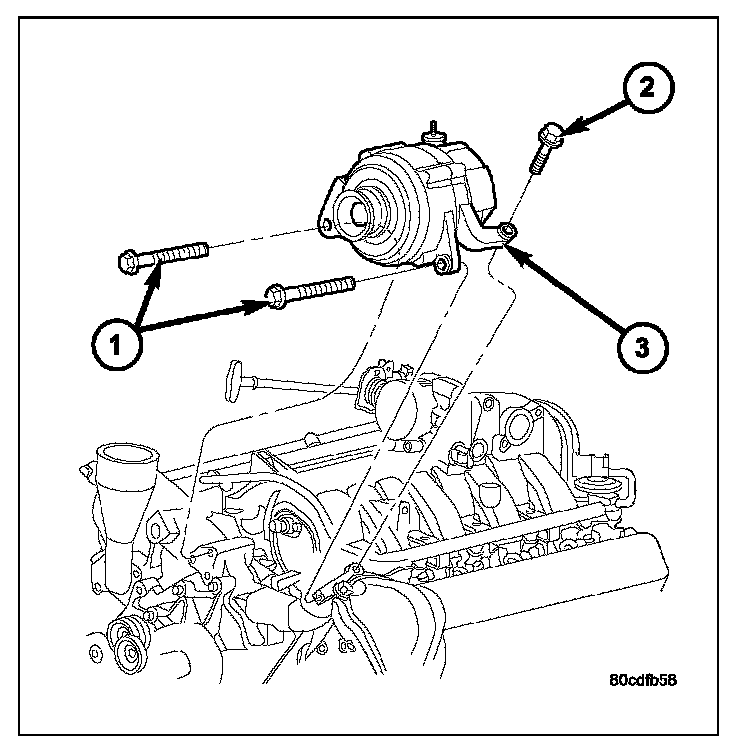 2

1

3

80cdfb58