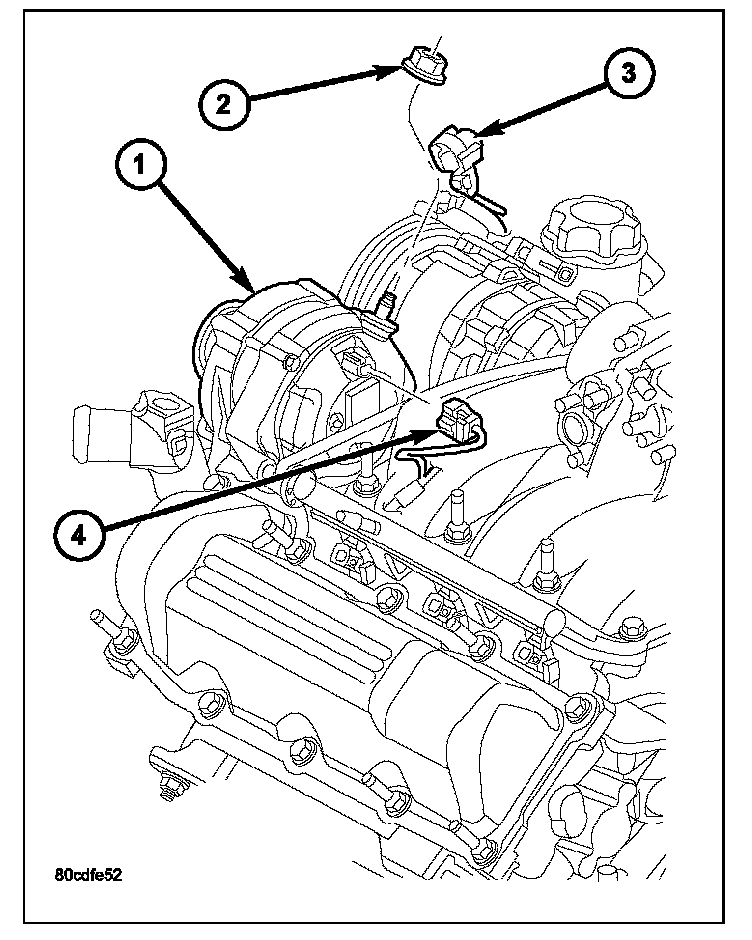 2
3
1
4
80cdfe52