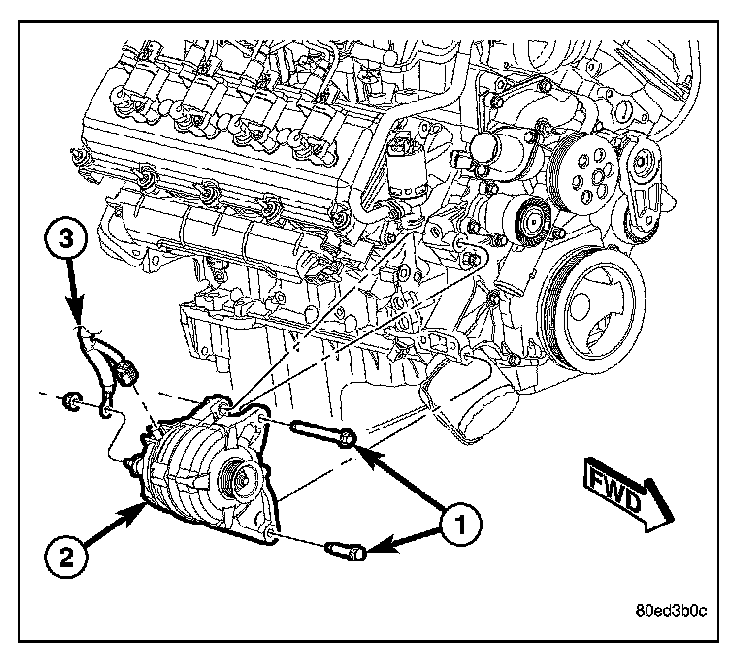 3
FWD
1
2
80ed3b0c