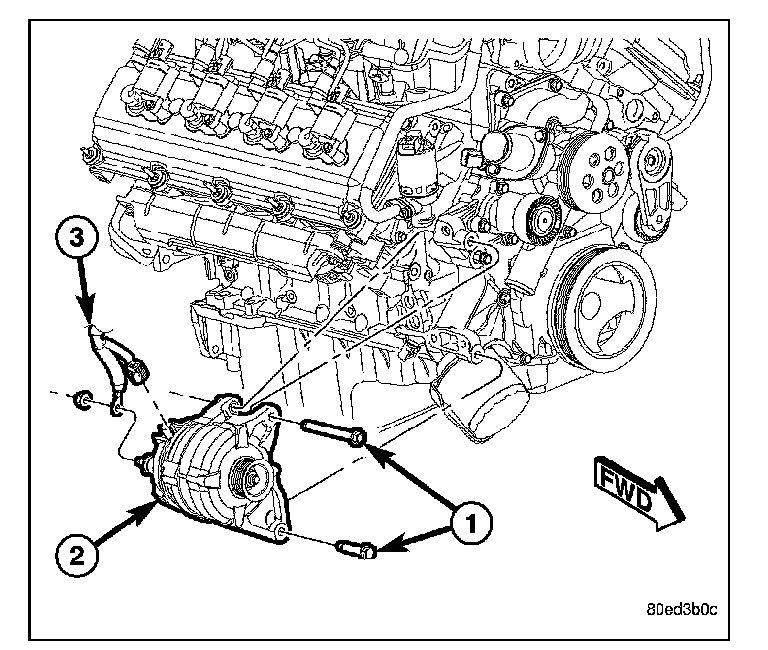 3

FWD

1

2

80ed3b0c