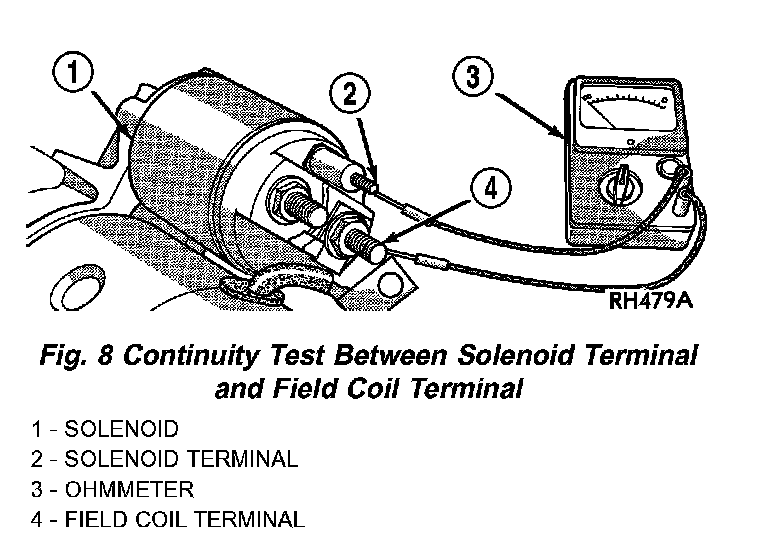 1
2
3
4
RH479A

Fig. 8 Continuity Test Between Solenoid Terminal and Field Coil Terminal

1 - SOLENOID
2 - SOLENOID TERMINAL
3 - OHMMETER
4 - FIELD COIL TERMINAL