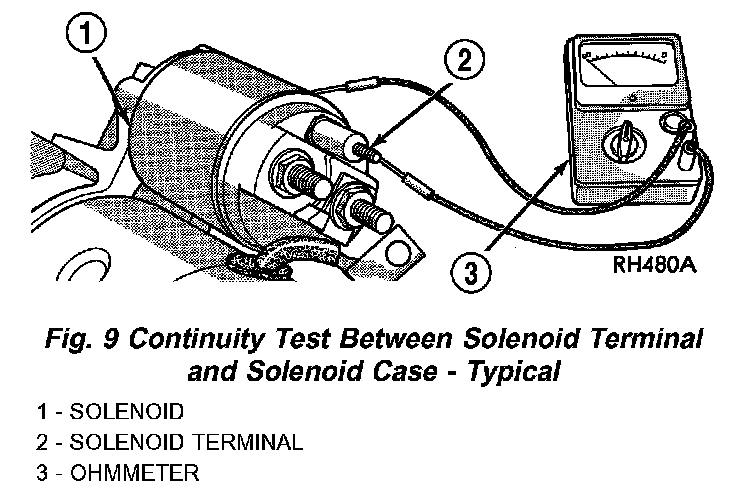 1

2

3

RH480A

Fig. 9 Continuity Test Between Solenoid Terminal and Solenoid Case - Typical

1 - SOLENOID
2 - SOLENOID TERMINAL
3 - OHMMETER