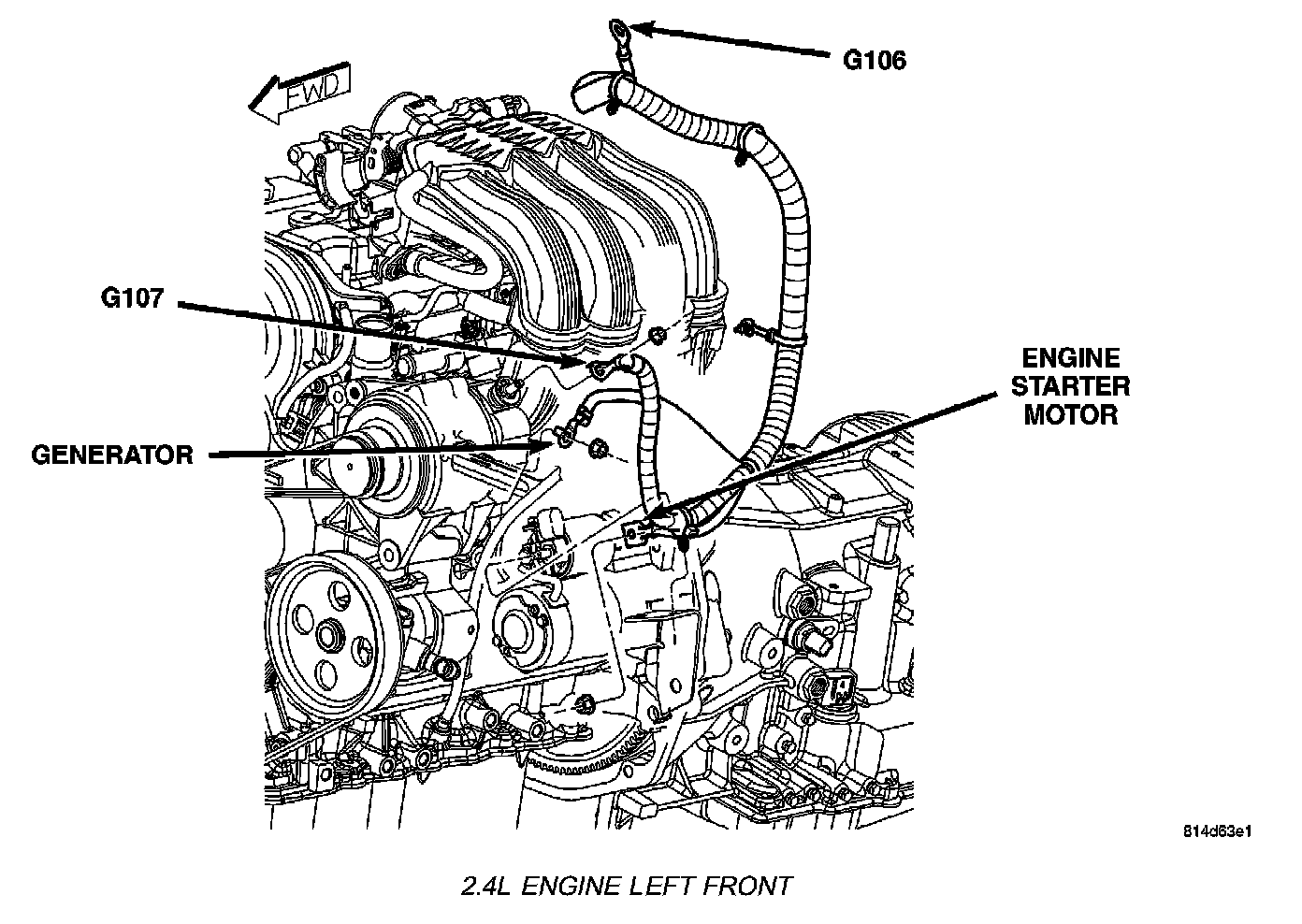 FWD

G106

G107

ENGINE STARTER MOTOR

GENERATOR

814d63e1

2.4L ENGINE LEFT FRONT