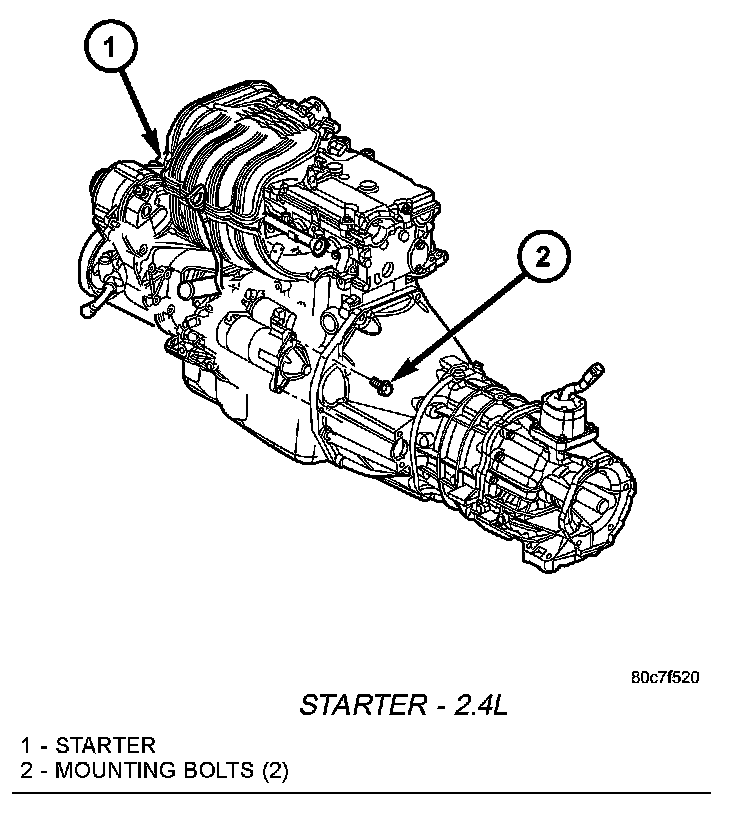 1

2

80c7f520

STARTER - 2.4L

1 - STARTER
2 - MOUNTING BOLTS (2)