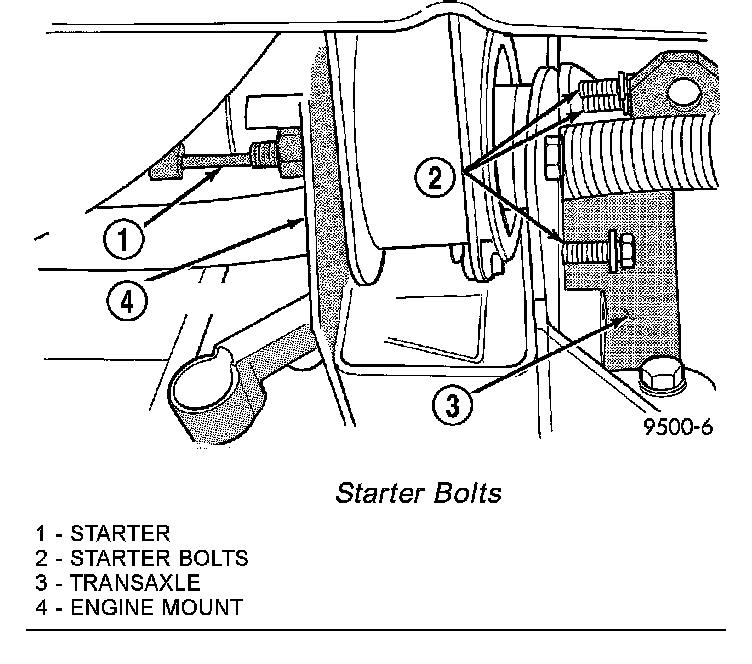 2

1

4

3

9500-6

Starter Bolts

1 - STARTER
2 - STARTER BOLTS
3 - TRANSAXLE
4 - ENGINE MOUNT