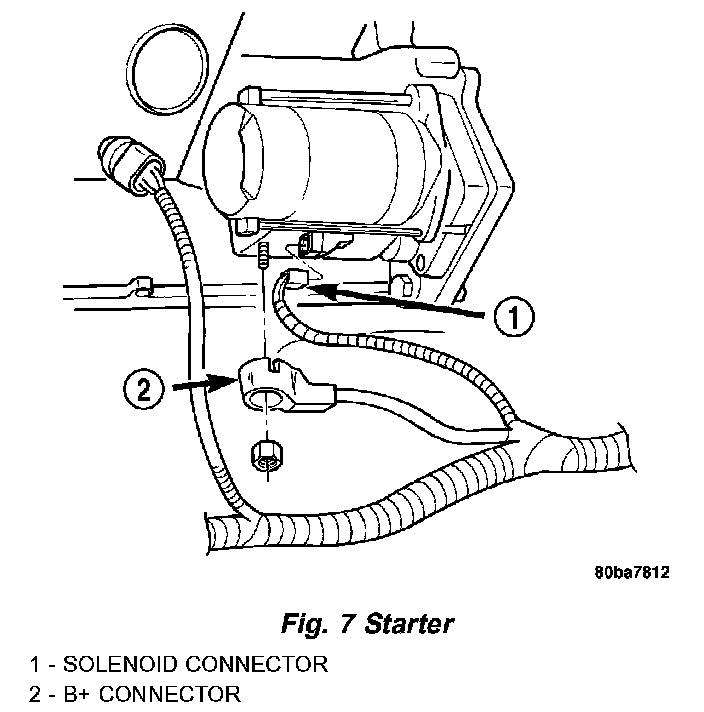 1

2

80ba7812

Fig. 7 Starter

1 - SOLENOID CONNECTOR
2 - B+ CONNECTOR