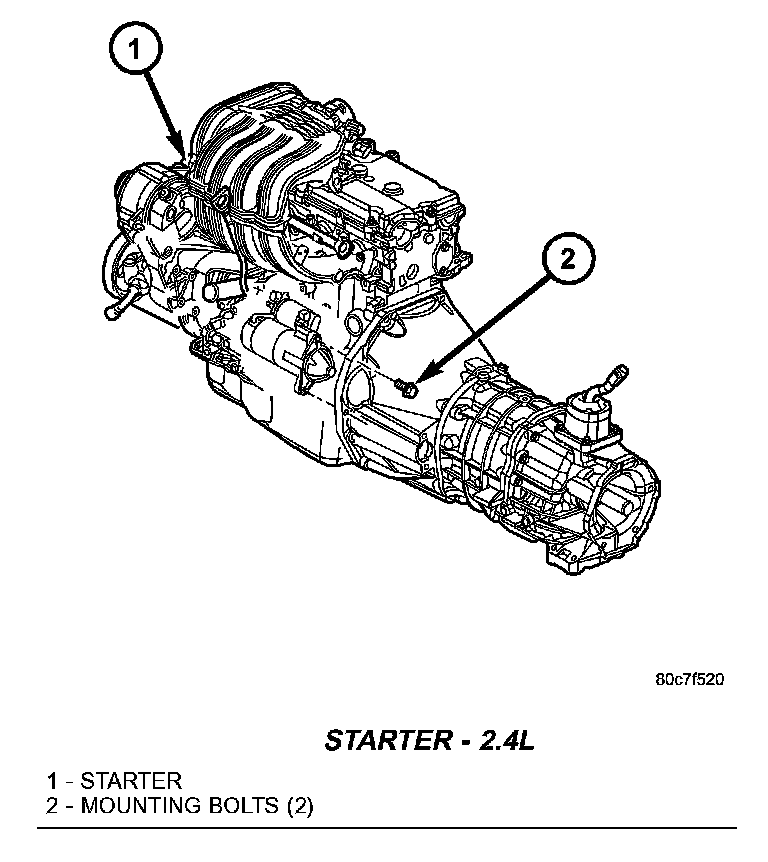 1

2

80c7f520

STARTER - 2.4L

1 - STARTER
2 - MOUNTING BOLTS (2)