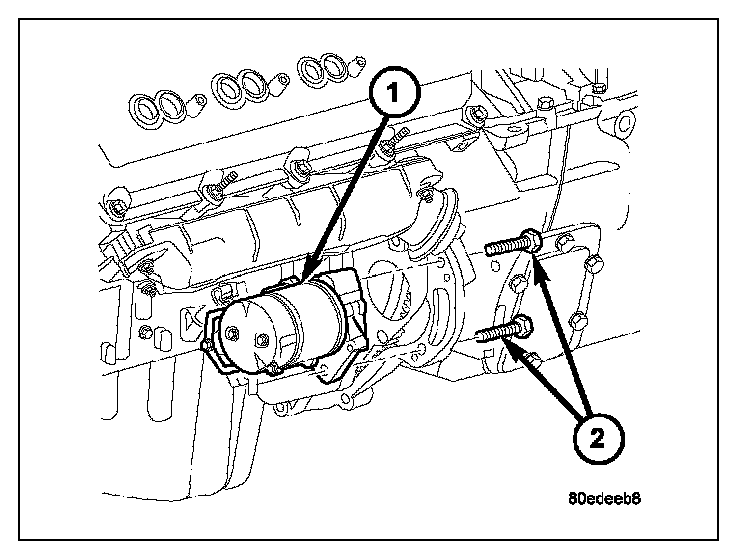 1

2

80edeeb8