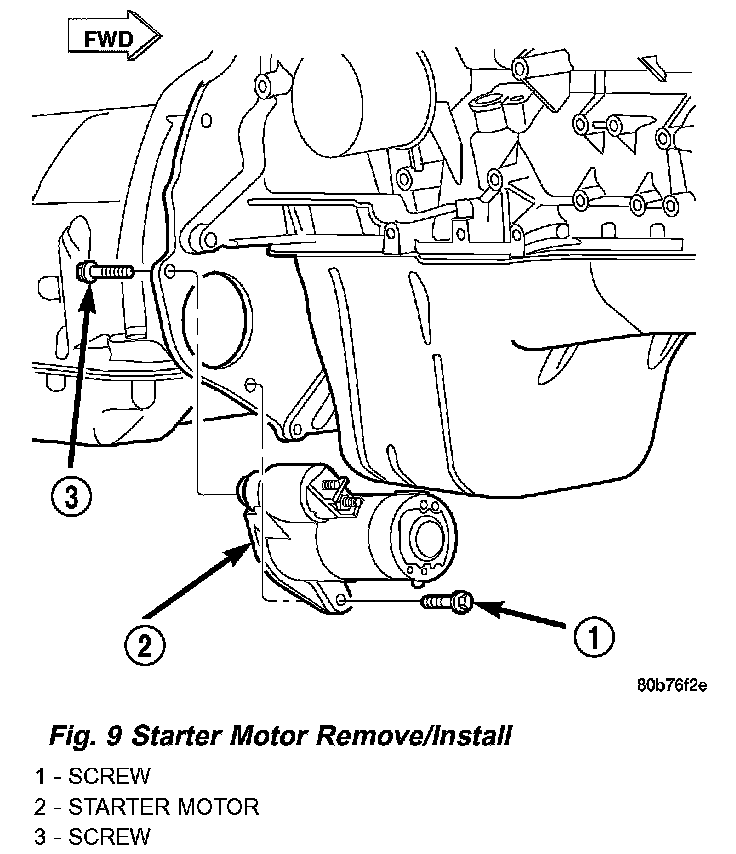 FWD

3

2

1

80b76f2e

Fig. 9 Starter Motor Remove/Install

1 - SCREW
2 - STARTER MOTOR
3 - SCREW