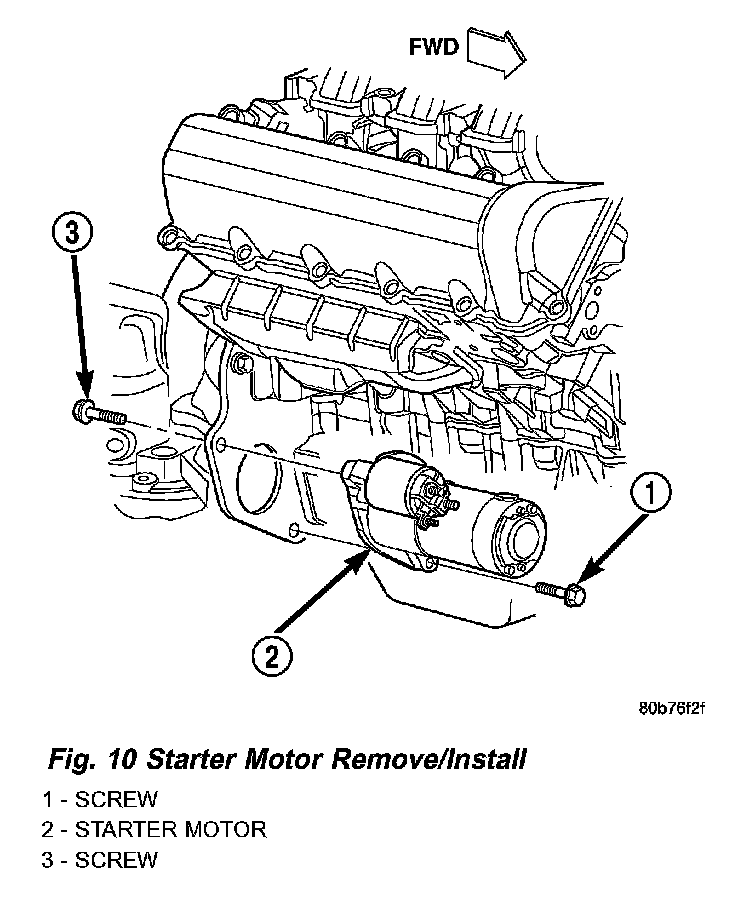 FWD

3

1

2

80b76f2f

Fig. 10 Starter Motor Remove/Install

1 - SCREW
2 - STARTER MOTOR
3 - SCREW