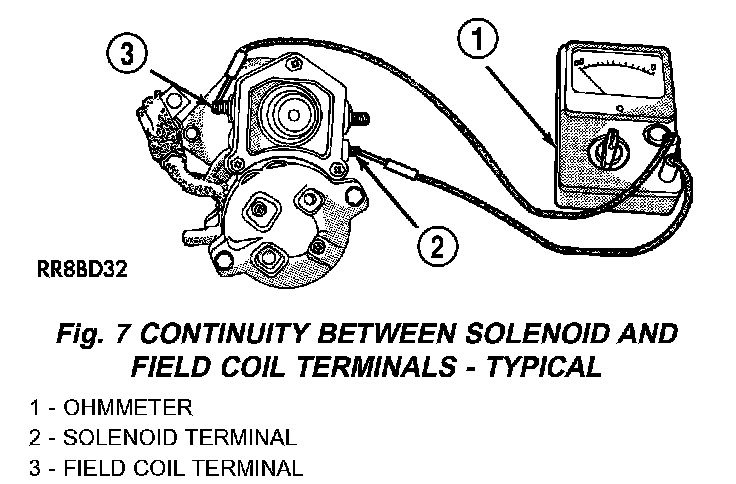 3

1

2

RR8BD32

Fig. 7 CONTINUITY BETWEEN SOLENOID AND FIELD COIL TERMINALS - TYPICAL

1 - OHMMETER
2 - SOLENOID TERMINAL
3 - FIELD COIL TERMINAL