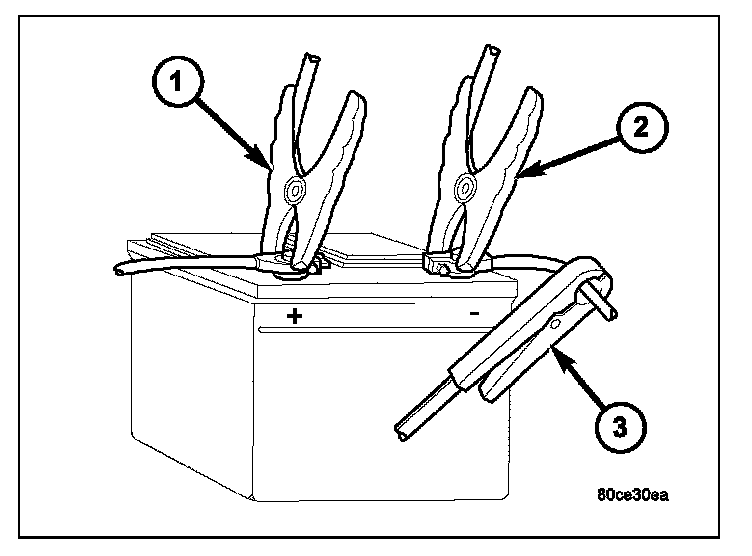 1
2
+
-
3
80ce30ea