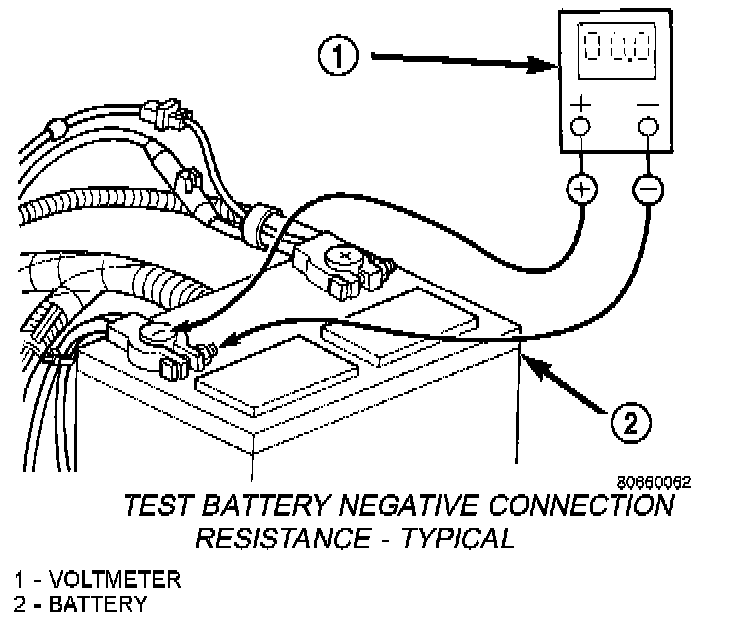 1

00.0

+ −

+ −

2

80660062

TEST BATTERY NEGATIVE CONNECTION RESISTANCE - TYPICAL

1 - VOLTMETER
2 - BATTERY