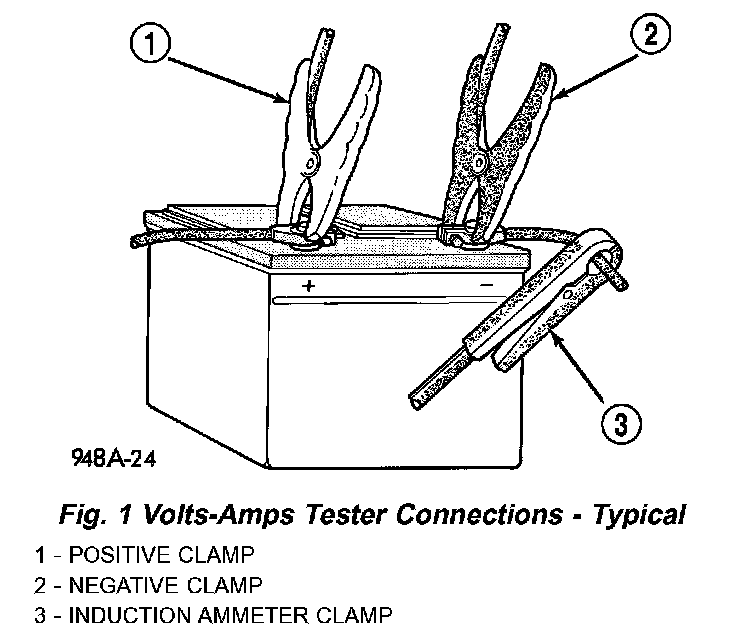 1

2

+

−

3

948A-24

Fig. 1 Volts-Amps Tester Connections - Typical

1 - POSITIVE CLAMP
2 - NEGATIVE CLAMP
3 - INDUCTION AMMETER CLAMP