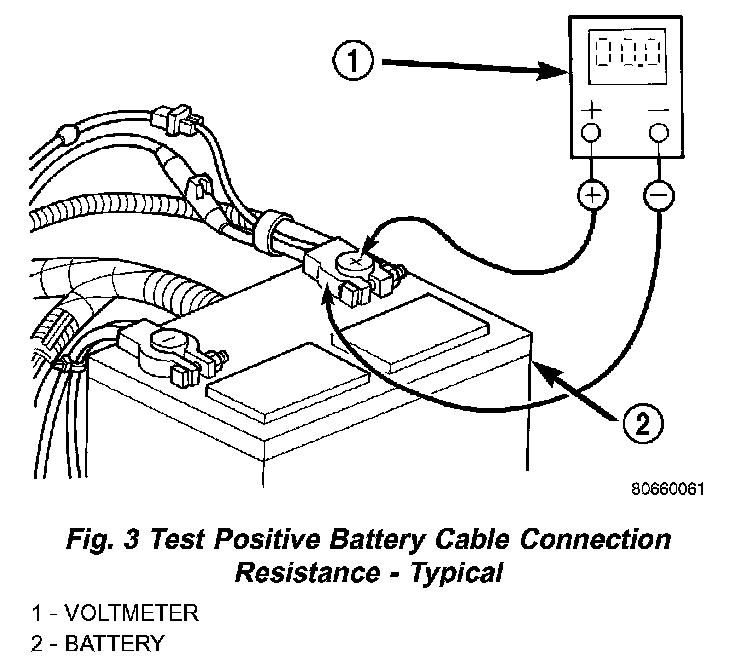 1

00.0

+ −

+ −

+

−

2

80660061

Fig. 3 Test Positive Battery Cable Connection Resistance - Typical

1 - VOLTMETER
2 - BATTERY