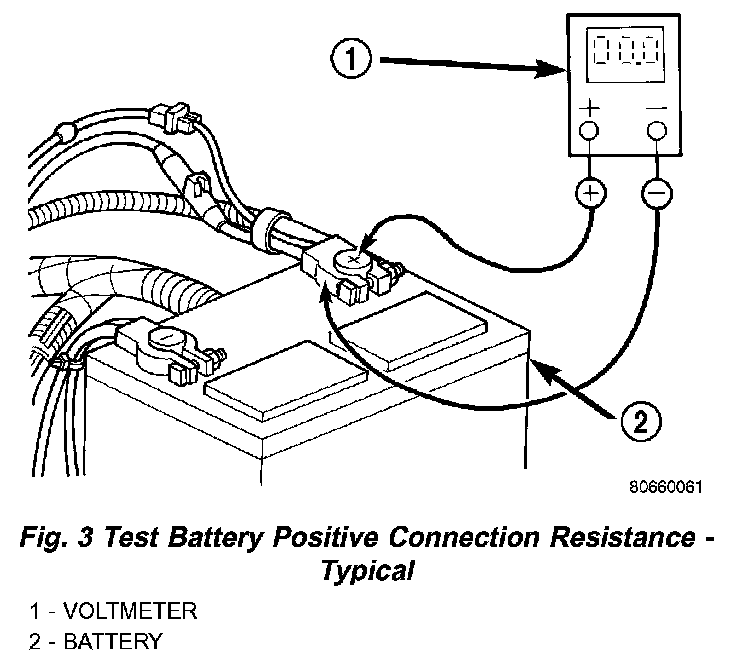 1

00.0

+ −

+ −

2

80660061

Fig. 3 Test Battery Positive Connection Resistance - Typical

1 - VOLTMETER
2 - BATTERY